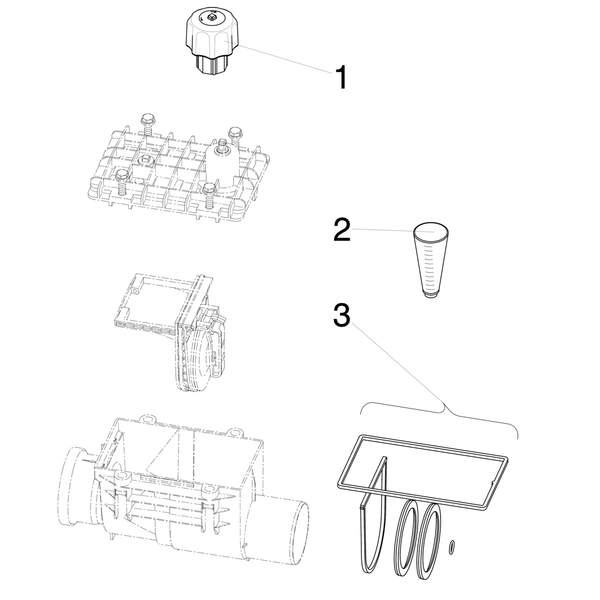 1

2

3