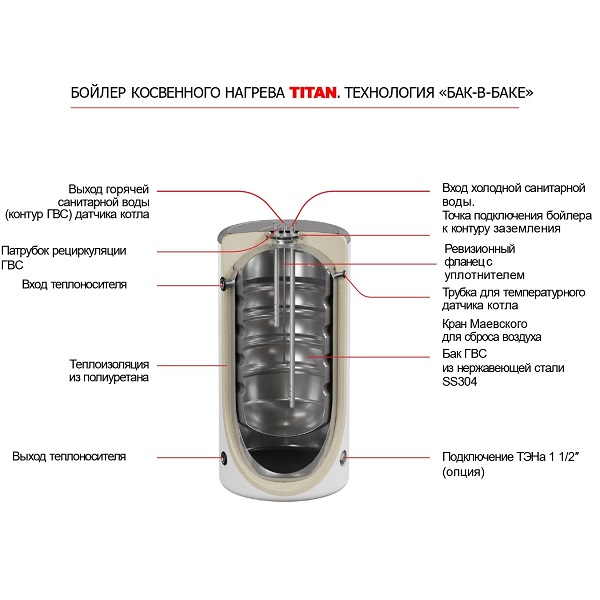 БОЙЛЕР КОСВЕННОГО НАГРЕВА TITAN. ТЕХНОЛОГИЯ «БАК-В-БАКЕ»

Выход горячей санитарной воды (контур ГВС) датчика котла

Патрубок рециркуляции ГВС

Вход теплоносителя

Теплоизоляция из полиуретана

Выход теплоносителя

Вход холодной санитарной воды.

Точка подключения бойлера к контуру заземления

Ревизионный фланец с уплотнителем

Трубка для температурного датчика котла

Кран Маевского для сброса воздуха

Бак ГВС из нержавеющей стали SS304

Подключение ТЭНа 1 1/2″ (опция)