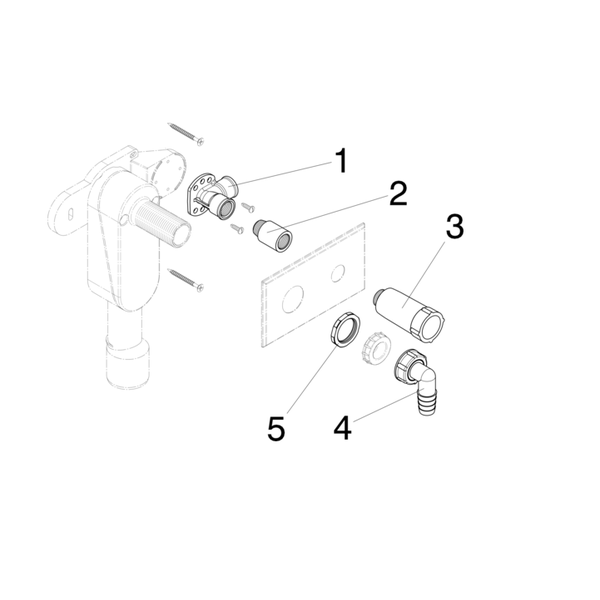 1
2
3
5
4