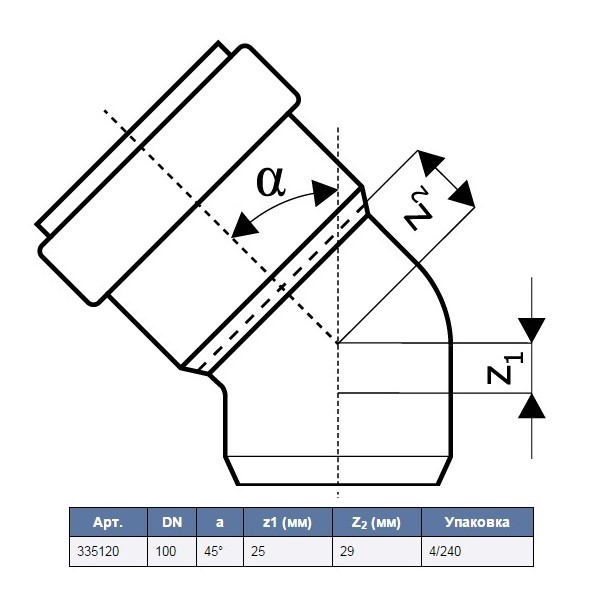 $\alpha$

$Z_2$

$Z_1$

| Арт. | DN | a | z1 (мм) | $Z_2$ (мм) | Упаковка |
|---|---|---|---|---|---|
| 335120 | 100 | 45° | 25 | 29 | 4/240 |