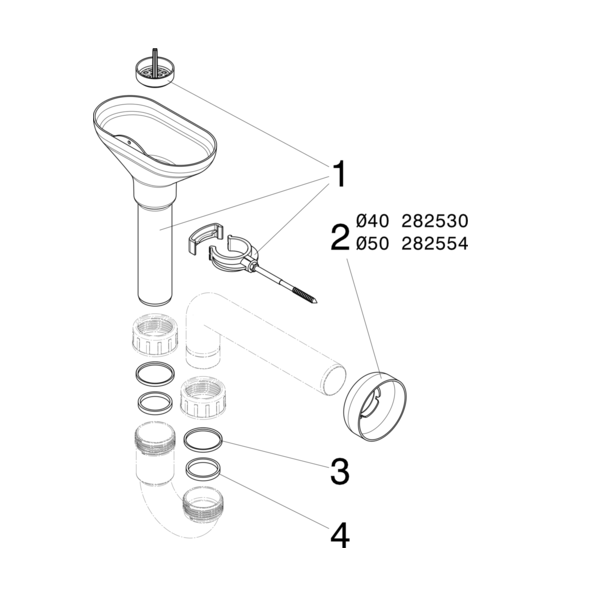 1

2 Ø40 282530
Ø50 282554

3

4