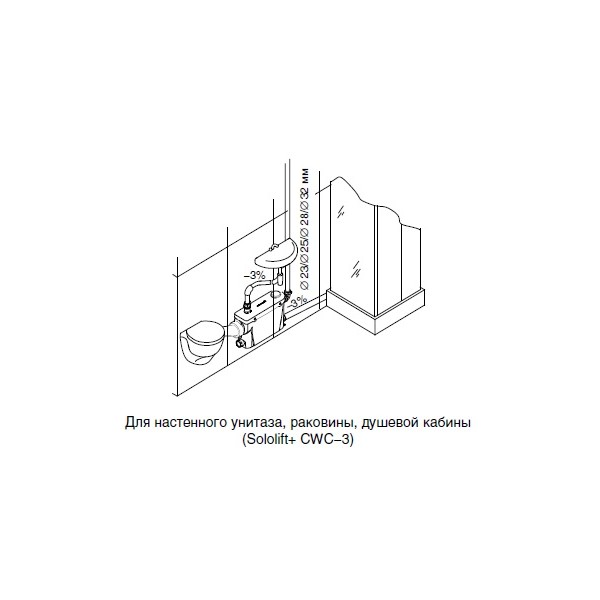 ∅ 23/∅ 25/∅ 28/∅ 32 мм

–3%

–3%

Для настенного унитаза, раковины, душевой кабины
(Sololift+ CWC–3)